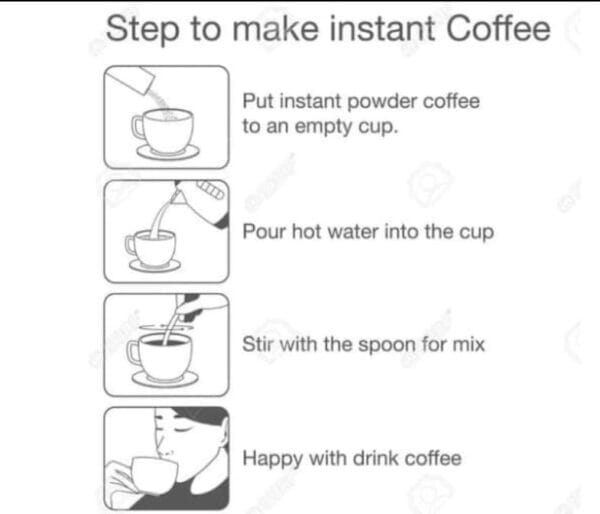 Step to make instant Coffee

Put instant powder coffee to an empty cup.

Pour hot water into the cup

Stir with the spoon for mix

Happy with drink coffee